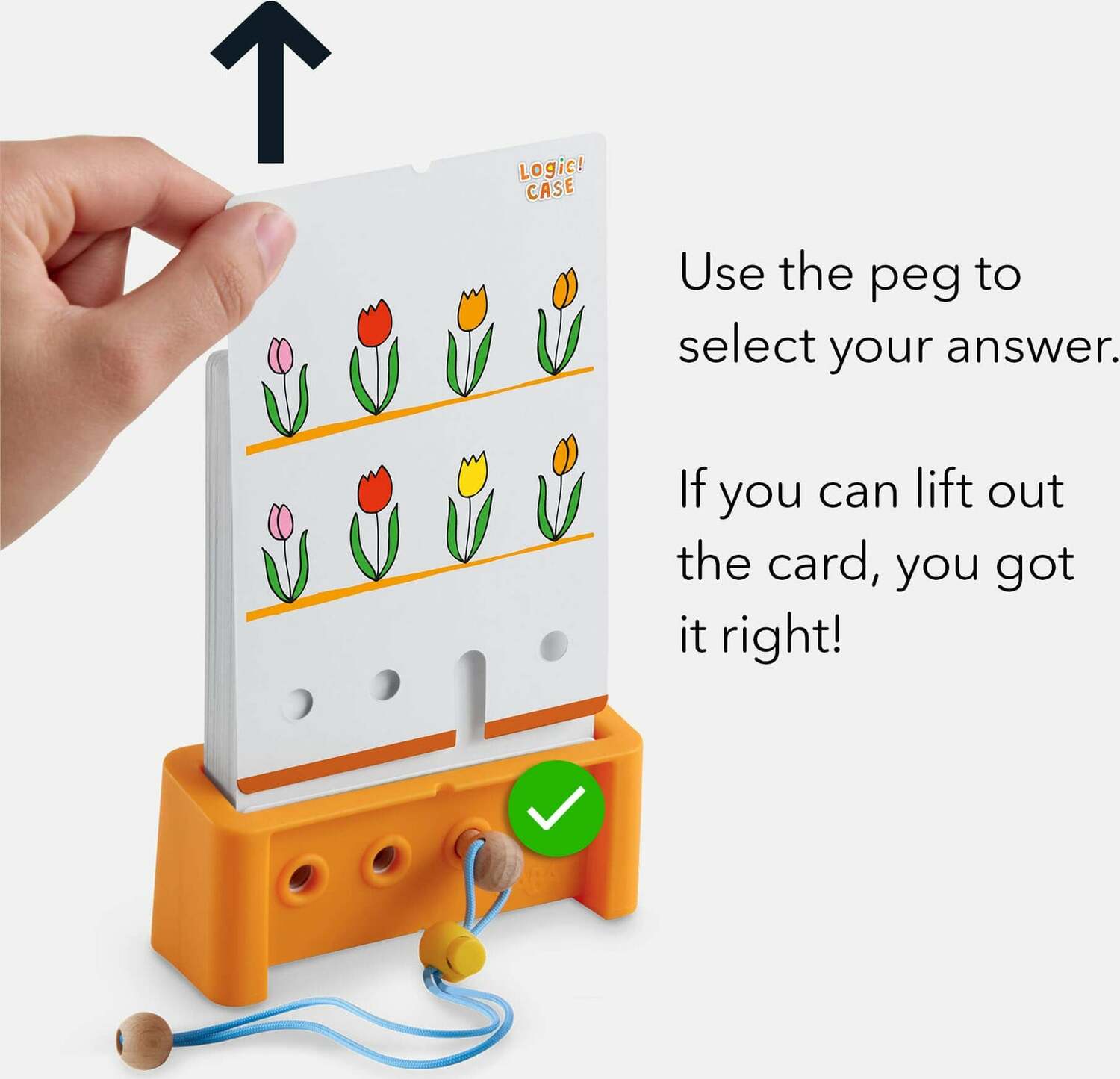 Logic!
CASE

Use the peg to select your answer.

If you can lift out the card, you got it right!